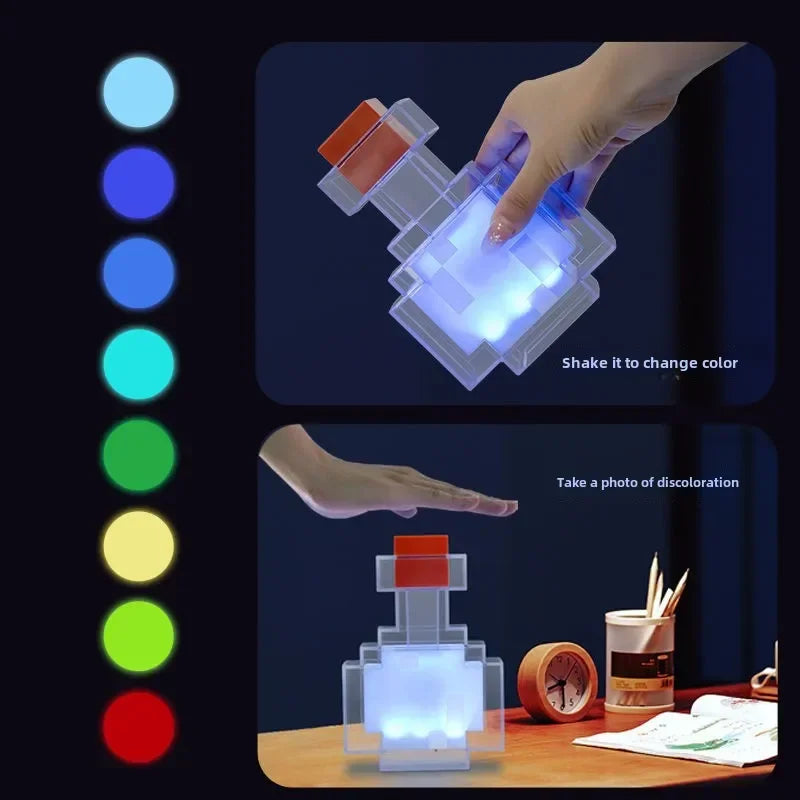 Shake it to change color

Take a photo of discoloration